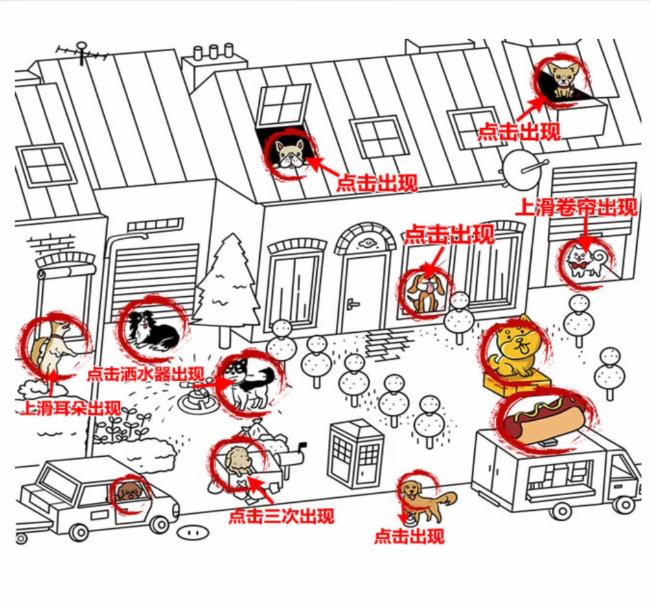 点击出现

点击出现

上滑卷帘出现

点击出现

点击洒水器出现

上滑耳朵出现

点击三次出现

点击出现